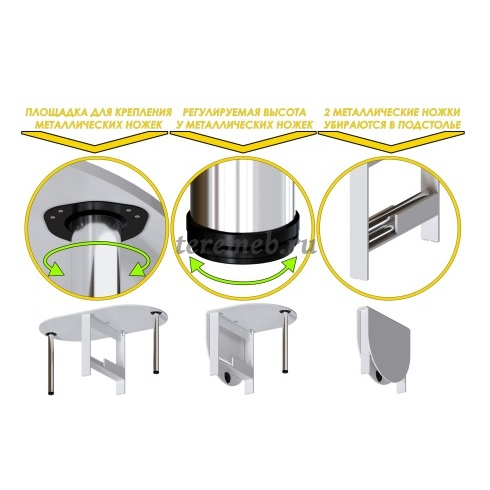 ПЛОЩАДКА ДЛЯ КРЕПЛЕНИЯ МЕТАЛЛИЧЕСКИХ НОЖЕК

РЕГУЛИРУЕМАЯ ВЫСОТА У МЕТАЛЛИЧЕСКИХ НОЖЕК

2 МЕТАЛЛИЧЕСКИЕ НОЖКИ УБИРАЮТСЯ В ПОДСТОЛЬЕ

teremeb.ru