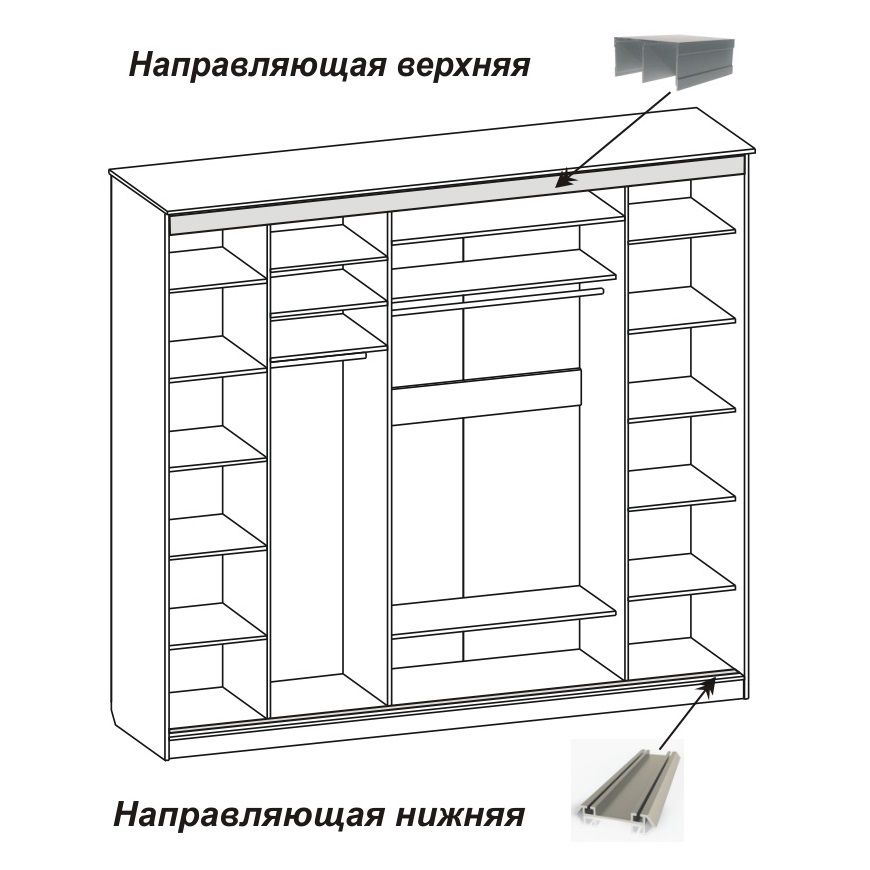 Направляющая верхняя

Направляющая нижняя